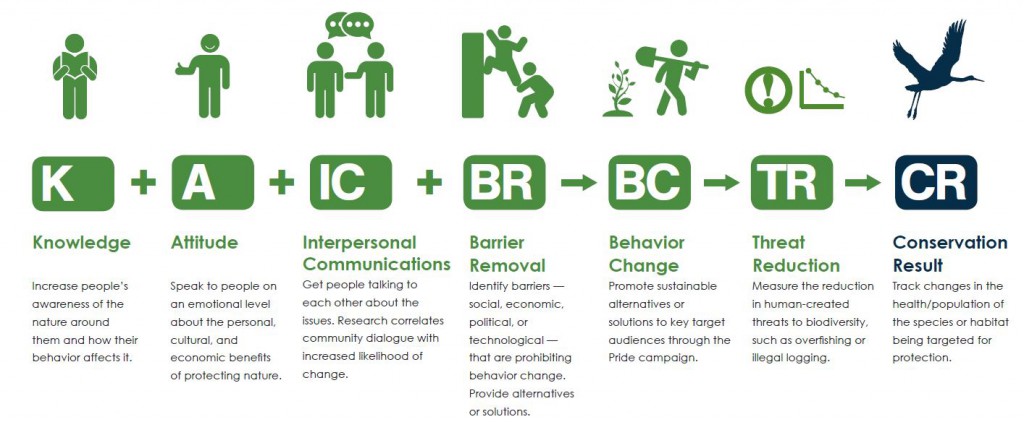 K + A + IC + BR → BC → TR → CR

Knowledge

Increase people's awareness of the nature around them and how their behavior affects it.

Attitude

Speak to people on an emotional level about the personal, cultural, and economic benefits of protecting nature.

Interpersonal Communications

Get people talking to each other about the issues. Research correlates community dialogue with increased likelihood of change.

Barrier Removal

Identify barriers — social, economic, political, or technological — that are prohibiting behavior change. Provide alternatives or solutions.

Behavior Change

Promote sustainable alternatives or solutions to key target audiences through the Pride campaign.

Threat Reduction

Measure the reduction in human-created threats to biodiversity, such as overfishing or illegal logging.

Conservation Result

Track changes in the health/population of the species or habitat being targeted for protection.